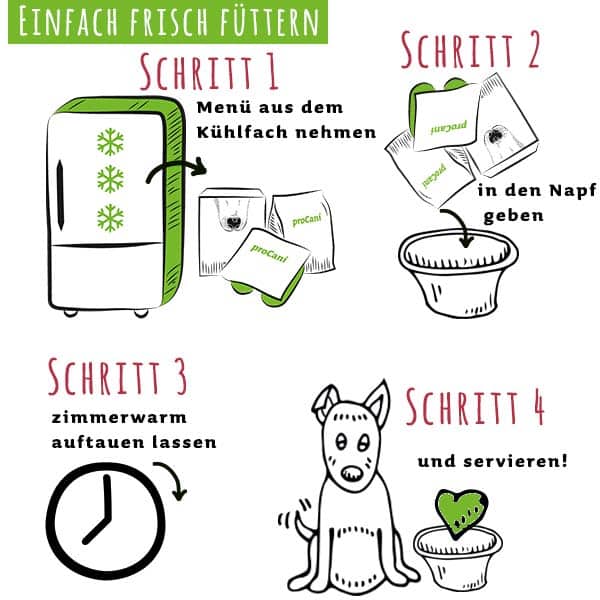 EINFACH FRISCH FÜTTERN

SCHRITT 1

Menü aus dem Kühlfach nehmen

proCani

proCani

SCHRITT 2

proCani

proCani

in den Napf geben

SCHRITT 3

zimmerwarm auftauen lassen

SCHRITT 4

und servieren!